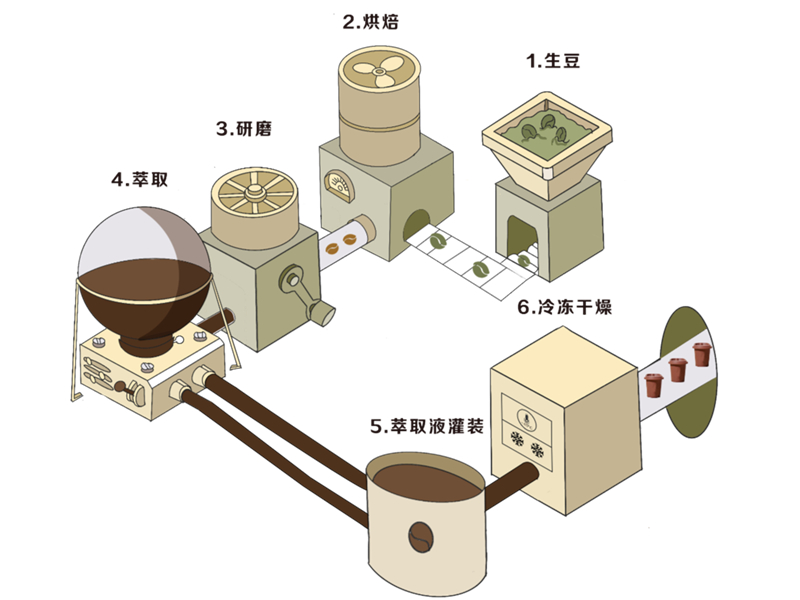 2.烘焙

1.生豆

3.研磨

4.萃取

6.冷冻干燥

5.萃取液灌装